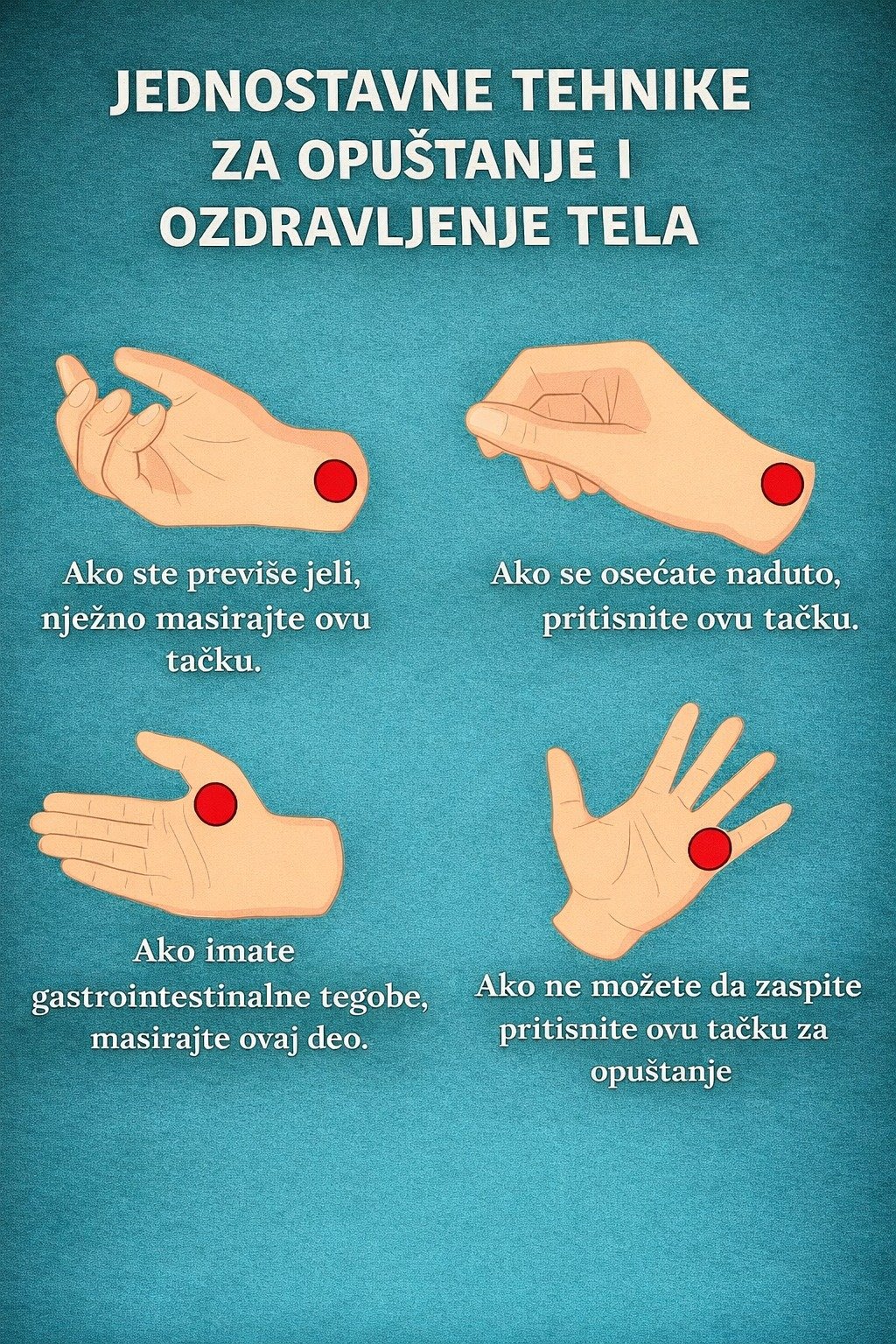 JEDNOSTAVNE TEHNIKE ZA OPUŠTANJE I OZDRAVLJENJE TELA

Ako ste previše jeli, nježno masirajte ovu tačku.

Ako se osećate naduto, pritisnite ovu tačku.

Ako imate gastrointestinalne tegobe, masirajte ovaj deo.

Ako ne možete da zaspite pritisnite ovu tačku za opuštanje